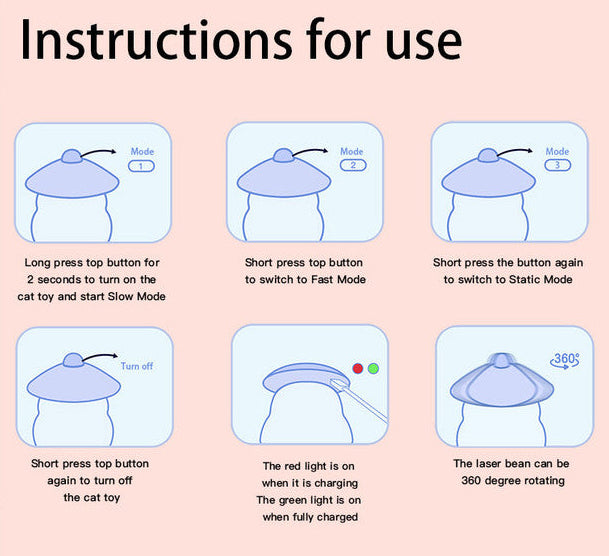 Instructions for use

Mode
1

Long press top button for 2 seconds to turn on the cat toy and start Slow Mode

Mode
2

Short press top button to switch to Fast Mode

Mode
3

Short press the button again to switch to Static Mode

Turn off

Short press top button again to turn off the cat toy

The red light is on when it is charging
The green light is on when fully charged

360°

The laser bean can be 360 degree rotating